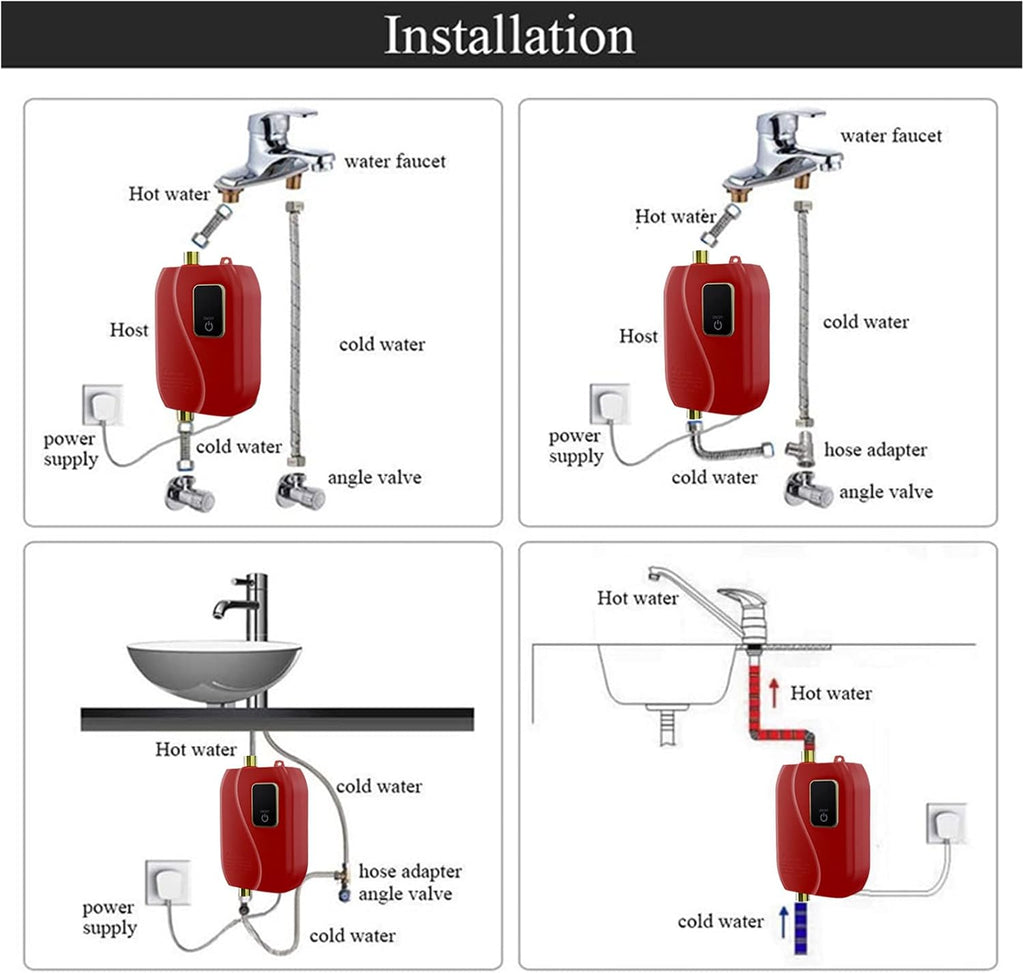 Installation

water faucet
Hot water
Host
cold water
power supply
cold water
angle valve

water faucet
Hot water
Host
cold water
power supply
cold water
hose adapter
angle valve

Hot water
cold water
hose adapter
angle valve
power supply
cold water

Hot water
Hot water
cold water