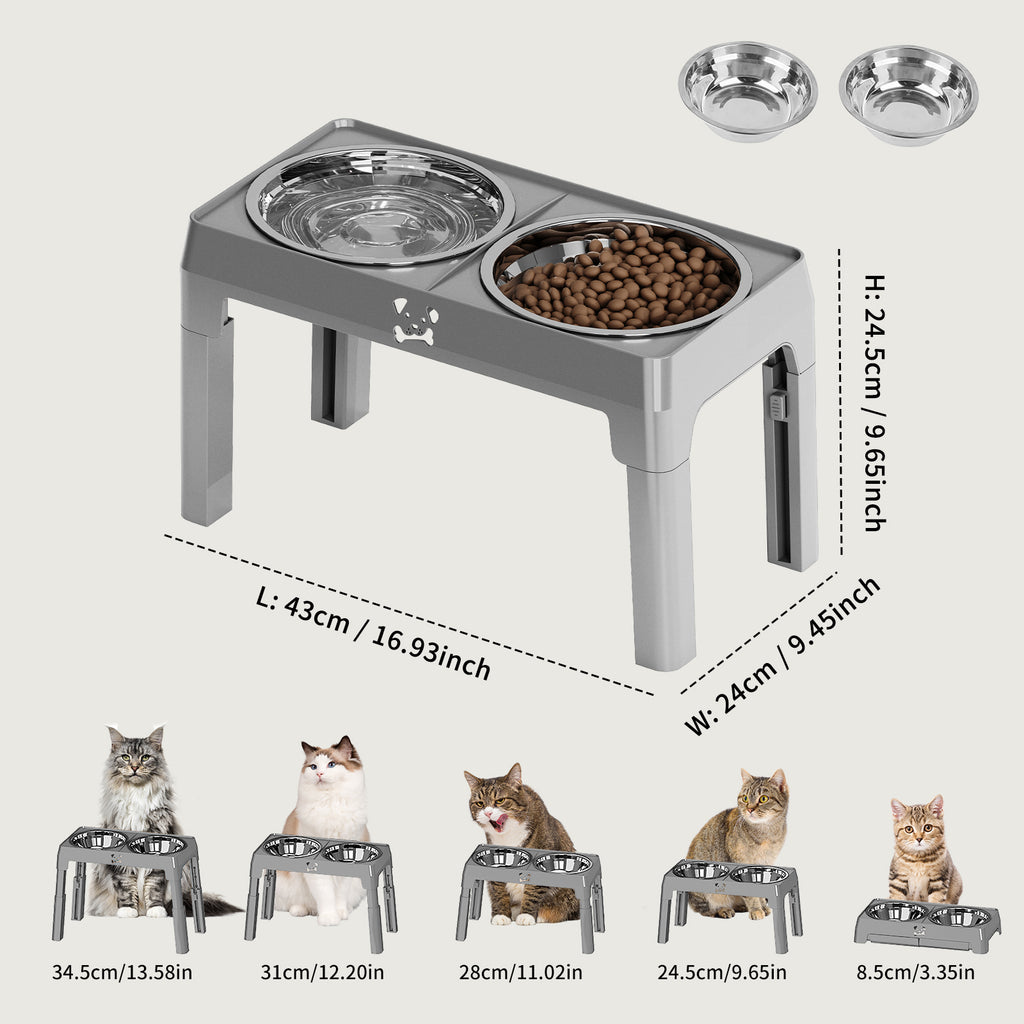 H: 24.5cm / 9.65inch

L: 43cm / 16.93inch

W: 24cm / 9.45inch

34.5cm/13.58in

31cm/12.20in

28cm/11.02in

24.5cm/9.65in

8.5cm/3.35in